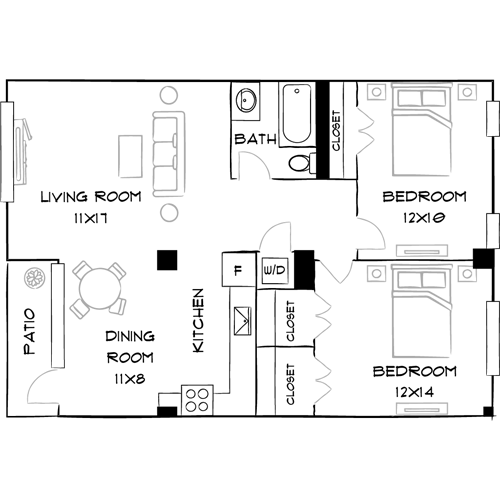 BATH

CLOSET

LIVING ROOM
11X17

BEDROOM
12X10

F

W/D

PATIO

DINING ROOM
11X8

KITCHEN

CLOSET

CLOSET

BEDROOM
12X14